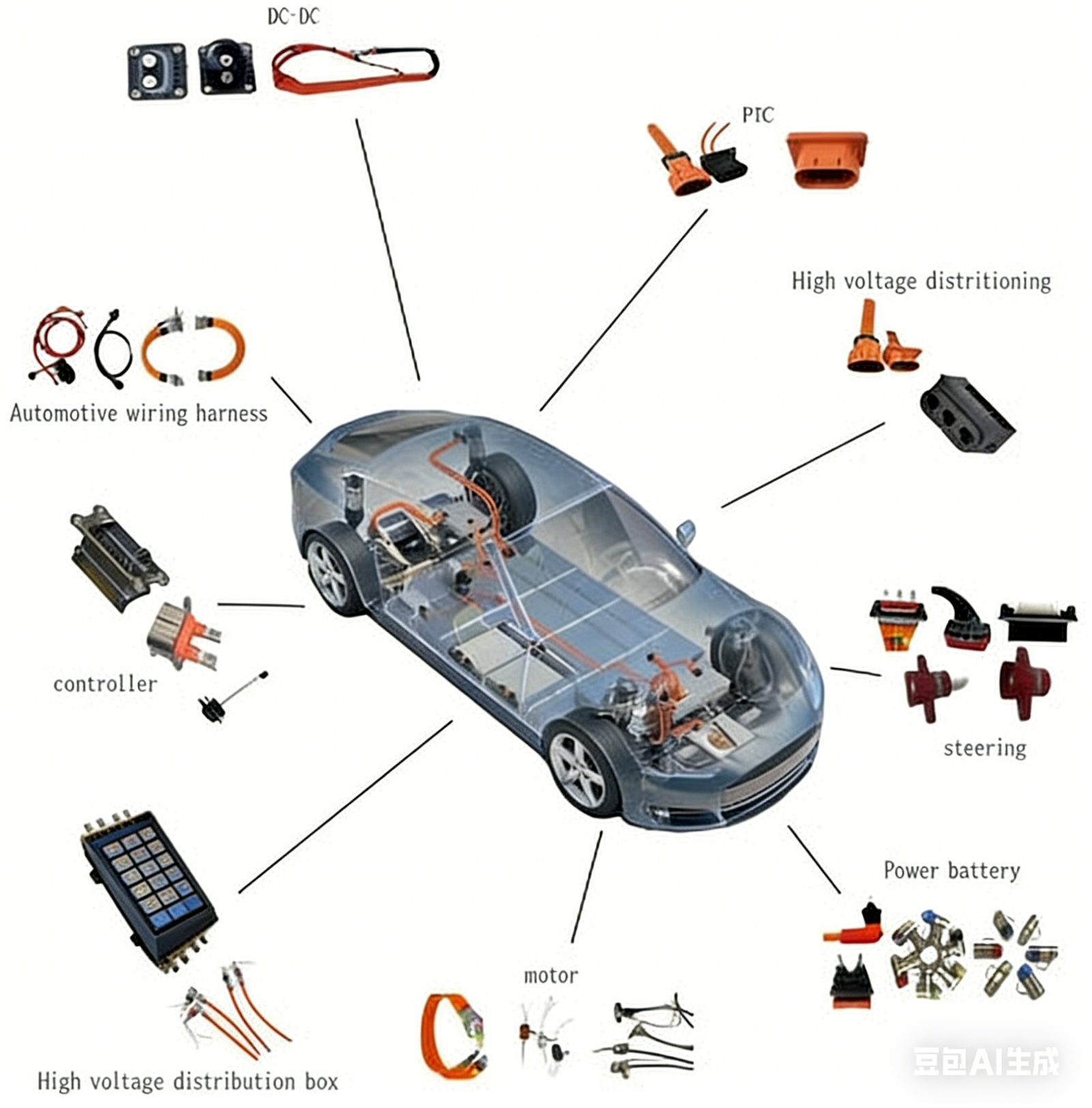 DC-DC

PTC

High voltage distritioning

Automotive wiring harness

controller

steering

Power battery

motor

High voltage distribution box

豆包AI生成